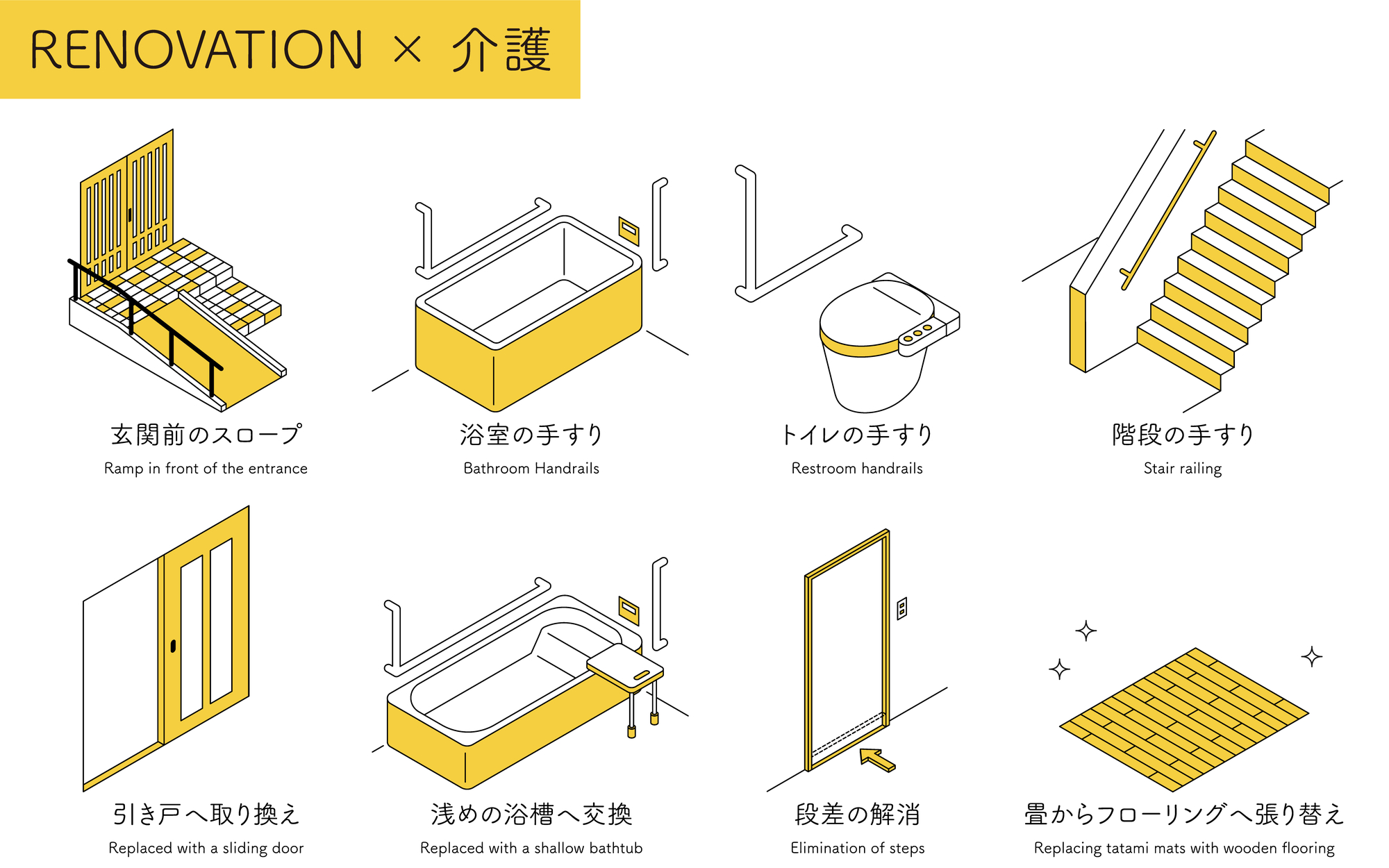 RENOVATION × 介護

玄関前のスロープ
Ramp in front of the entrance

浴室の手すり
Bathroom Handrails

トイレの手すり
Restroom handrails

階段の手すり
Stair railing

引き戸へ取り換え
Replaced with a sliding door

浅めの浴槽へ交換
Replaced with a shallow bathtub

段差の解消
Elimination of steps

畳からフローリングへ張り替え
Replacing tatami mats with wooden flooring